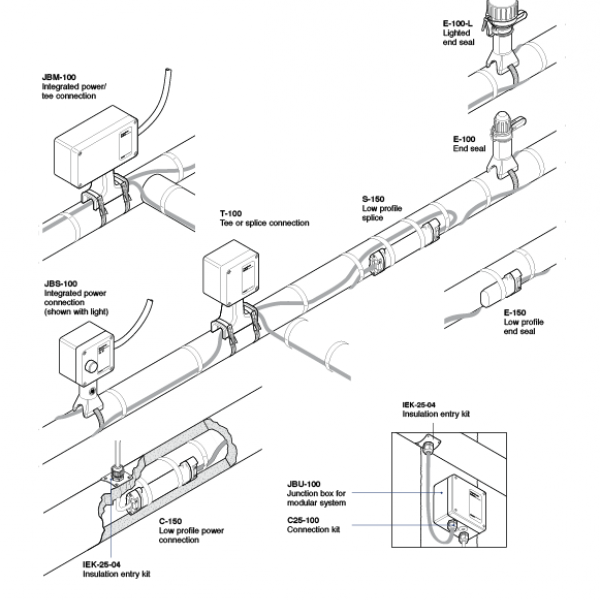 E-100-L
Lighted end seal

JBM-100
Integrated power/ tee connection

E-100
End seal

S-150
Low profile splice

T-100
Tee or splice connection

JBS-100
Integrated power connection (shown with light)

E-150
Low profile end seal

IEK-25-04
Insulation entry kit

JBU-100
Junction box for modular system

C25-100
Connection kit

C-150
Low profile power connection

IEK-25-04
Insulation entry kit